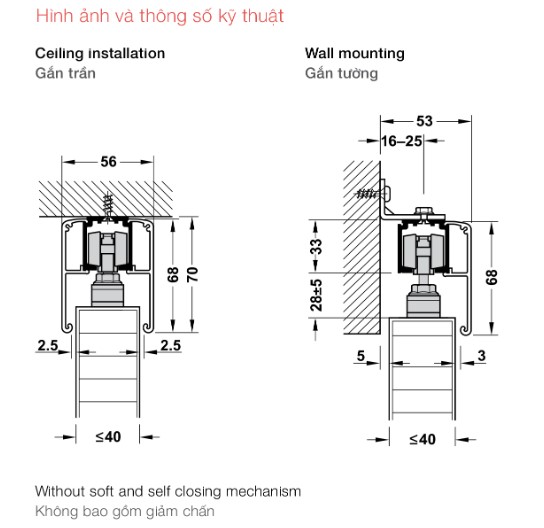 Hình ảnh và thông số kỹ thuật

Ceiling installation
Gắn trần

56

68

70

2.5

2.5

≤40

Wall mounting
Gắn tường

53

16–25

33

28±5

68

5

3

≤40

Without soft and self closing mechanism
Không bao gồm giảm chấn